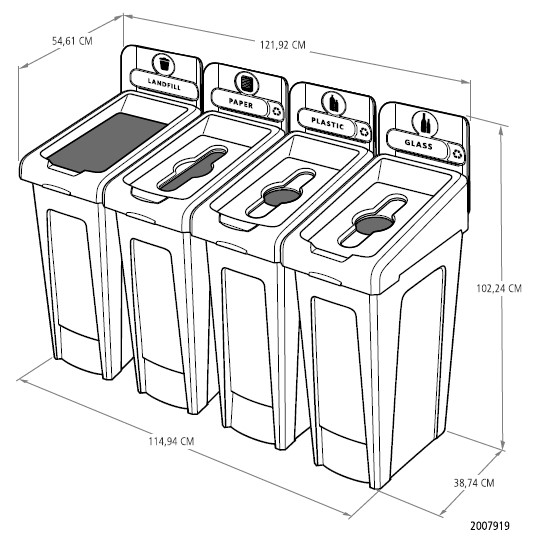 54,61 CM
121,92 CM
LANDFILL
PAPER
PLASTIC
GLASS
102,24 CM
114,94 CM
38,74 CM
2007919